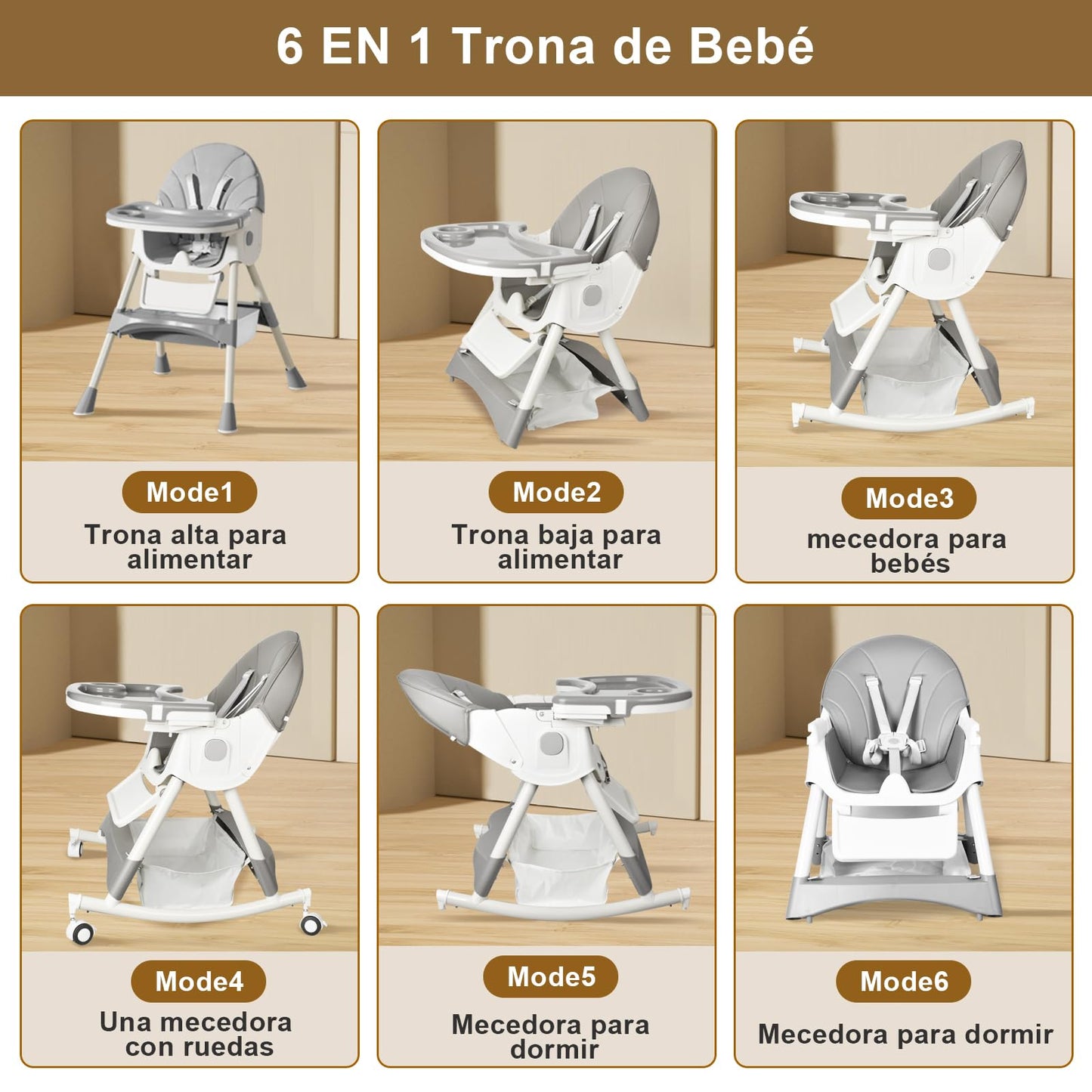 6 EN 1 Trona de Bebé

Mode1
Trona alta para alimentar

Mode2
Trona baja para alimentar

Mode3
mecedora para bebés

Mode4
Una mecedora con ruedas

Mode5
Mecedora para dormir

Mode6
Mecedora para dormir