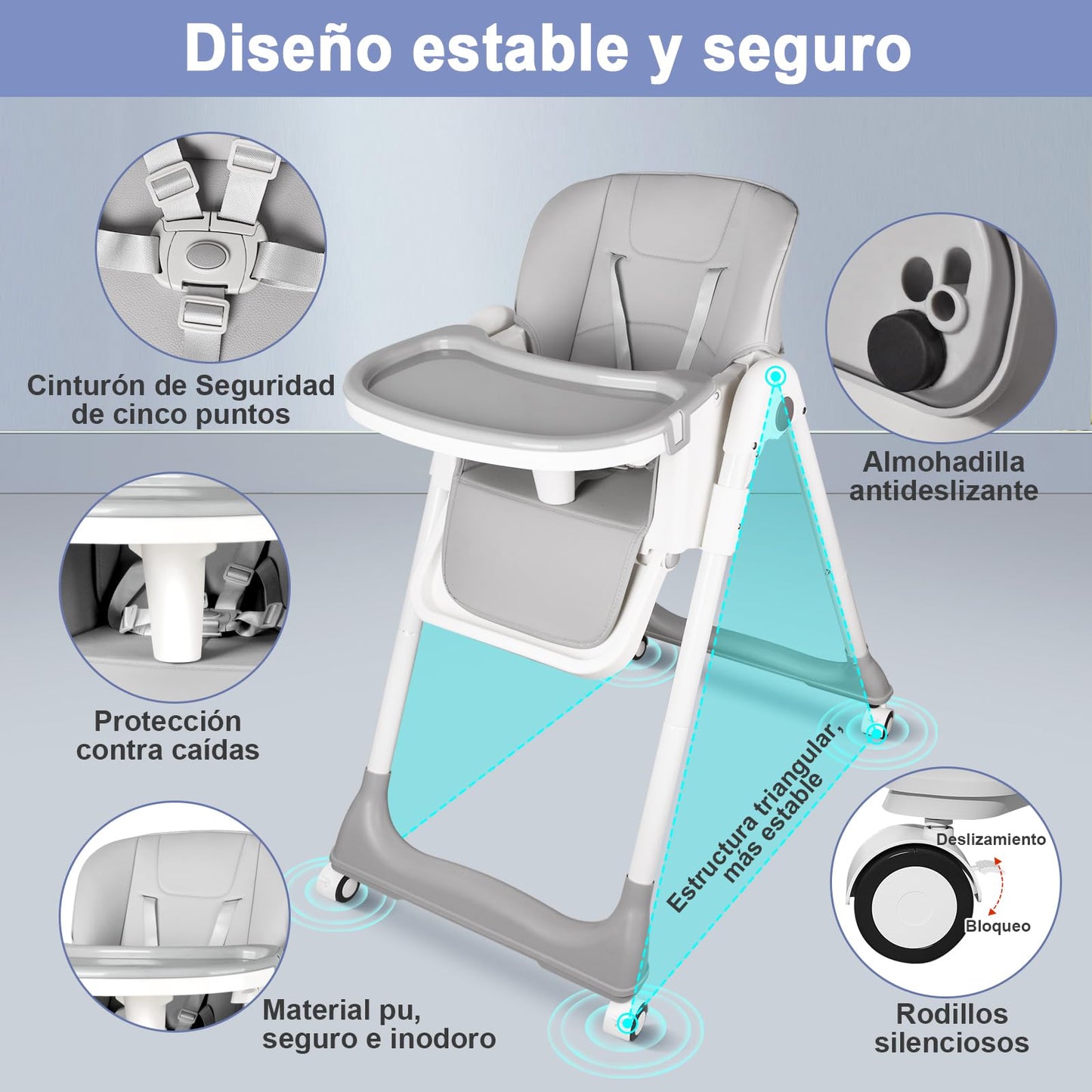 Diseño estable y seguro

Cinturón de Seguridad de cinco puntos

Almohadilla antideslizante

Protección contra caídas

Estructura triangular, más estable

Deslizamiento

Bloqueo

Material pu, seguro e inodoro

Rodillos silenciosos